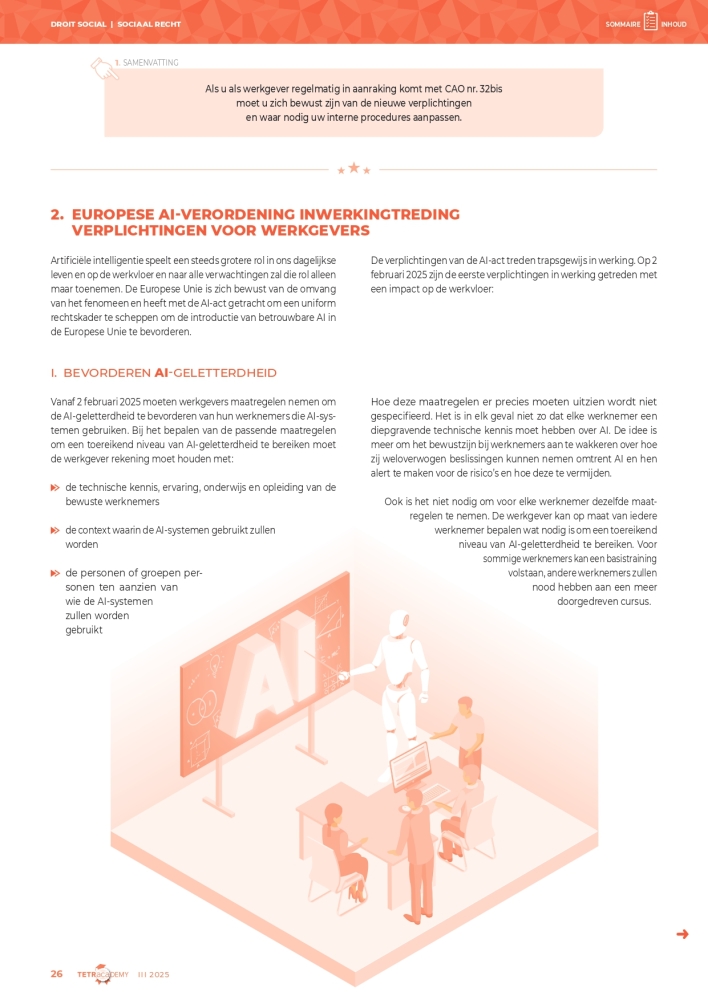 DROIT SOCIAL | SOCIAAL RECHT

SOMMAIRE INHOUD

1. SAMENVATTING

Als u als werkgever regelmatig in aanraking komt met CAO nr. 32bis moet u zich bewust zijn van de nieuwe verplichtingen en waar nodig uw interne procedures aanpassen.

2. EUROPESE AI-VERORDENING INWERKINGTREDING VERPLICHTINGEN VOOR WERKGEVERS

Artificiële intelligentie speelt een steeds grotere rol in ons dagelijkse leven en op de werkvloer en naar alle verwachtingen zal die rol alleen maar toenemen. De Europese Unie is zich bewust van de omvang van het fenomeen en heeft met de AI-act getracht om een uniform rechtskader te scheppen om de introductie van betrouwbare AI in de Europese Unie te bevorderen.

De verplichtingen van de AI-act treden trapsgewijs in werking. Op 2 februari 2025 zijn de eerste verplichtingen in werking getreden met een impact op de werkvloer:

I. BEVORDEREN AI-GELETTERDHEID

Vanaf 2 februari 2025 moeten werkgevers maatregelen nemen om de AI-geletterdheid te bevorderen van hun werknemers die AI-systemen gebruiken. Bij het bepalen van de passende maatregelen om een toereikend niveau van AI-geletterdheid te bereiken moet de werkgever rekening moet houden met:

de technische kennis, ervaring, onderwijs en opleiding van de bewuste werknemers

de context waarin de AI-systemen gebruikt zullen worden

de personen of groepen personen ten aanzien van wie de AI-systemen zullen worden gebruikt

Hoe deze maatregelen er precies moeten uitzien wordt niet gespecifieerd. Het is in elk geval niet zo dat elke werknemer een diepgravende technische kennis moet hebben over AI. De idee is meer om het bewustzijn bij werknemers aan te wakkeren over hoe zij weloverwogen beslissingen kunnen nemen omtrent AI en hen alert te maken voor de risico's en hoe deze te vermijden.

Ook is het niet nodig om voor elke werknemer dezelfde maatregelen te nemen. De werkgever kan op maat van iedere werknemer bepalen wat nodig is om een toereikend niveau van AI-geletterdheid te bereiken. Voor sommige werknemers kan een basistraining volstaan, andere werknemers zullen nood hebben aan een meer doorgedreven cursus.

AI

26 TETRACADEMY III 2025